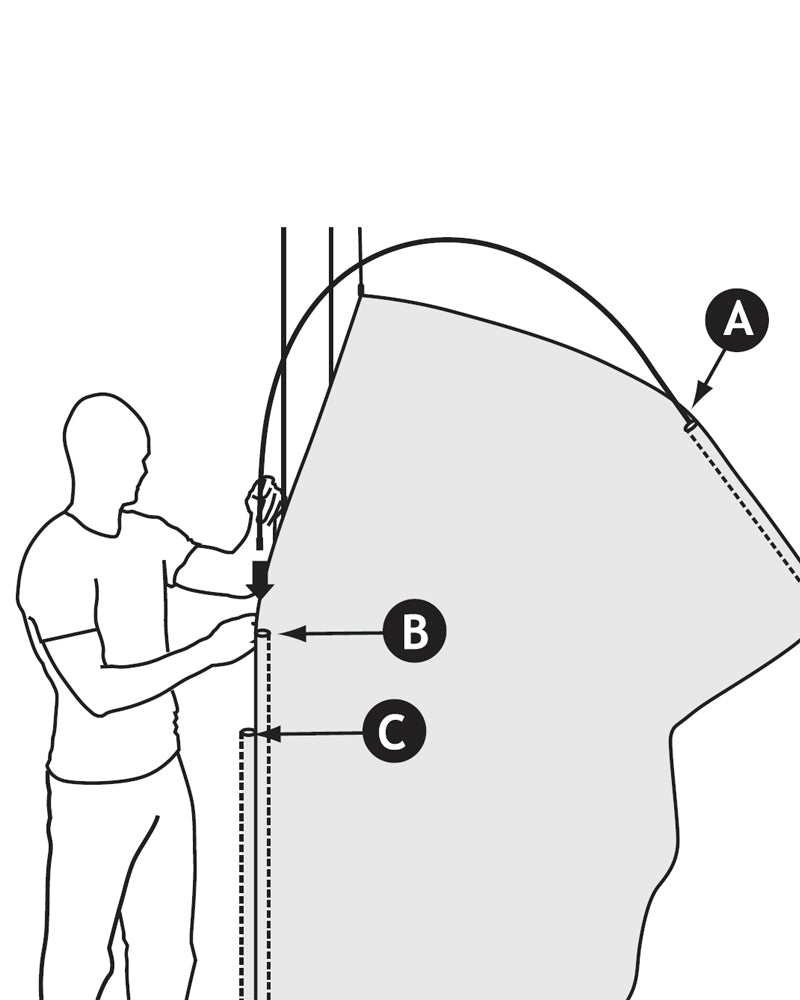 A
B
C